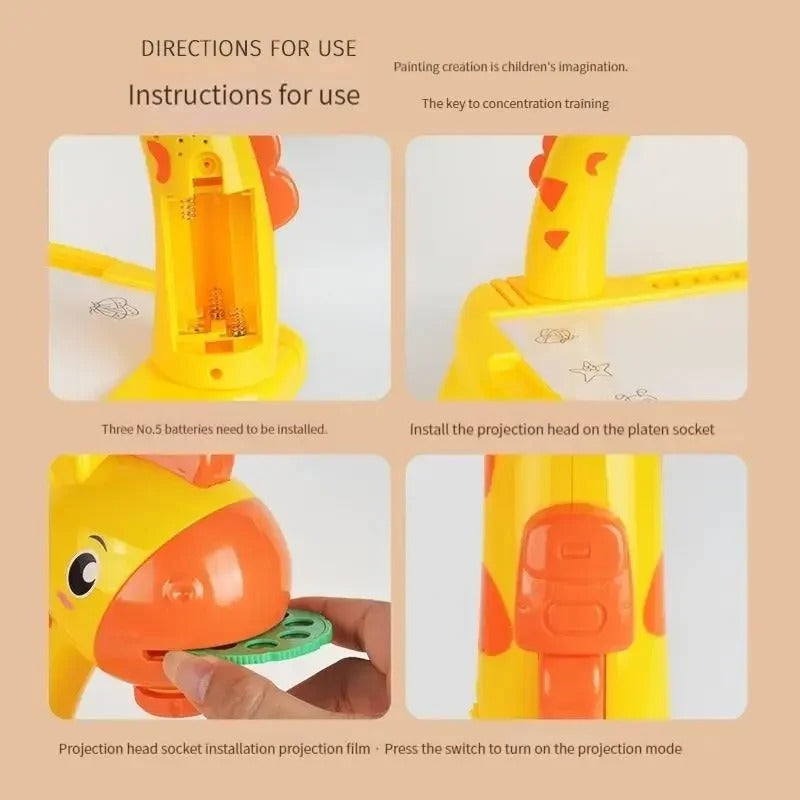 DIRECTIONS FOR USE

Instructions for use

Painting creation is children's imagination.

The key to concentration training

Three No.5 batteries need to be installed.

Install the projection head on the platen socket

Projection head socket installation projection film · Press the switch to turn on the projection mode